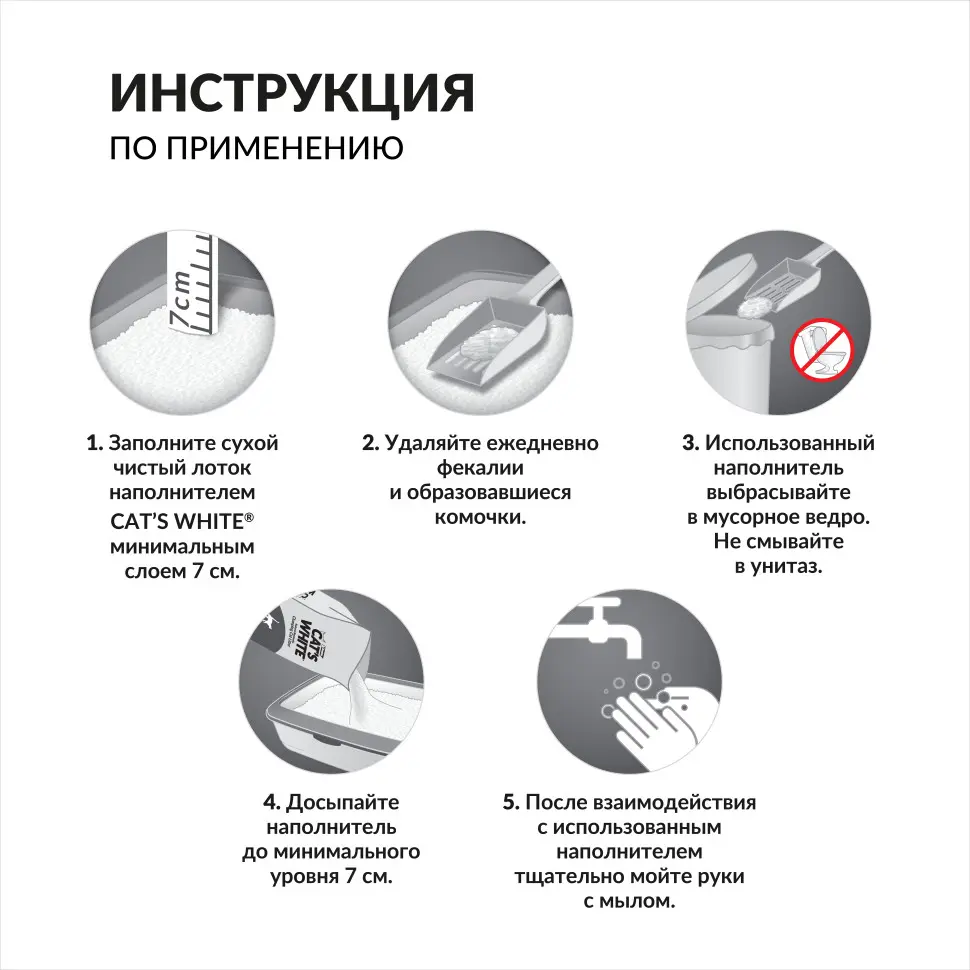 ИНСТРУКЦИЯ
ПО ПРИМЕНЕНИЮ

7cm

1. Заполните сухой чистый лоток наполнителем CAT'S WHITE® минимальным слоем 7 см.

2. Удаляйте ежедневно фекалии и образовавшиеся комочки.

3. Использованный наполнитель выбрасывайте в мусорное ведро. Не смывайте в унитаз.

CAT'S WHITE

4. Досыпайте наполнитель до минимального уровня 7 см.

5. После взаимодействия с использованным наполнителем тщательно мойте руки с мылом.